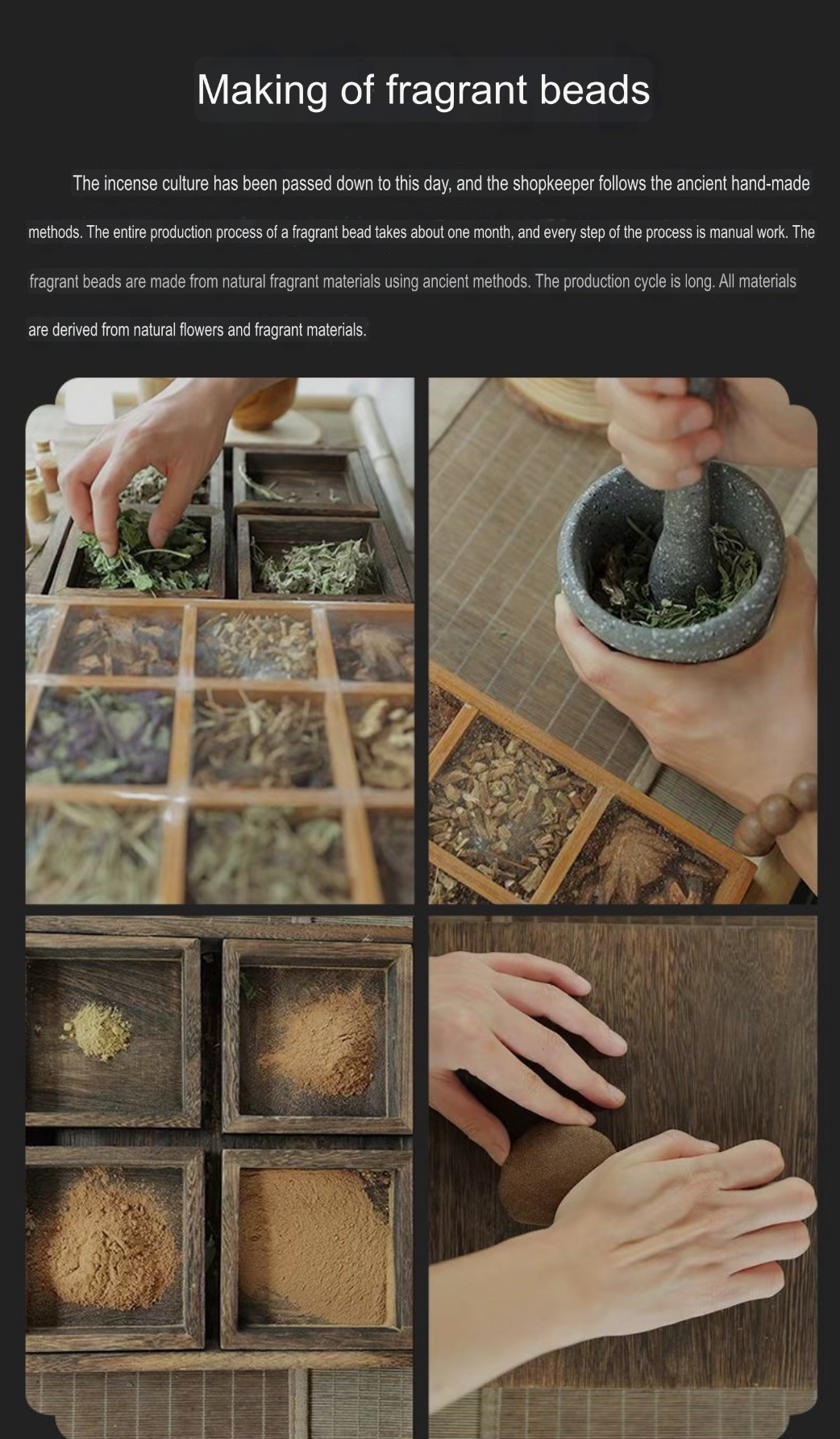 Making of fragrant beads

The incense culture has been passed down to this day, and the shopkeeper follows the ancient hand-made methods. The entire production process of a fragrant bead takes about one month, and every step of the process is manual work. The fragrant beads are made from natural fragrant materials using ancient methods. The production cycle is long. All materials are derived from natural flowers and fragrant materials.